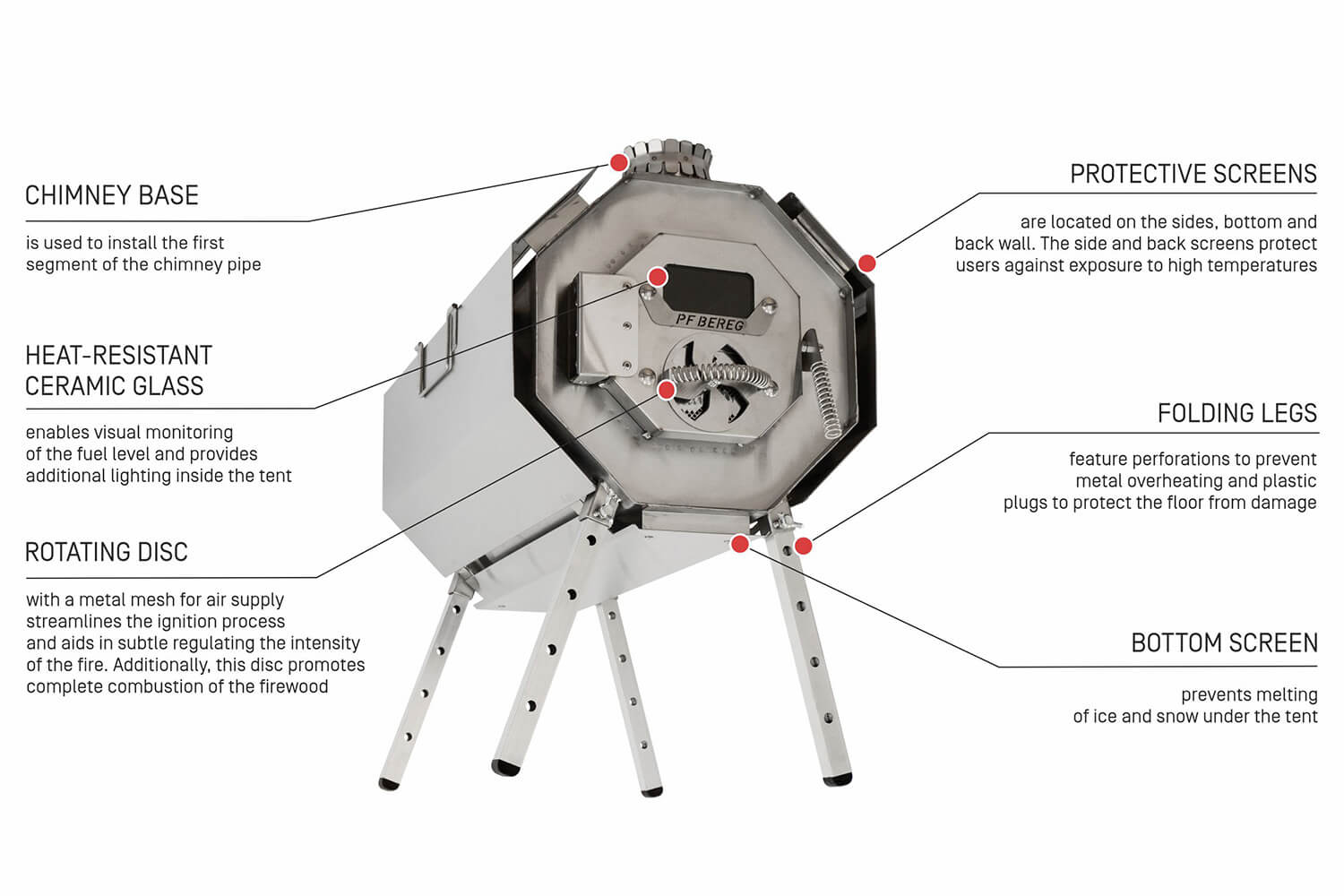 CHIMNEY BASE

is used to install the first segment of the chimney pipe

HEAT-RESISTANT CERAMIC GLASS

enables visual monitoring of the fuel level and provides additional lighting inside the tent

ROTATING DISC

with a metal mesh for air supply streamlines the ignition process and aids in subtle regulating the intensity of the fire. Additionally, this disc promotes complete combustion of the firewood

PF BEREG

PROTECTIVE SCREENS

are located on the sides, bottom and back wall. The side and back screens protect users against exposure to high temperatures

FOLDING LEGS

feature perforations to prevent metal overheating and plastic plugs to protect the floor from damage

BOTTOM SCREEN

prevents melting of ice and snow under the tent