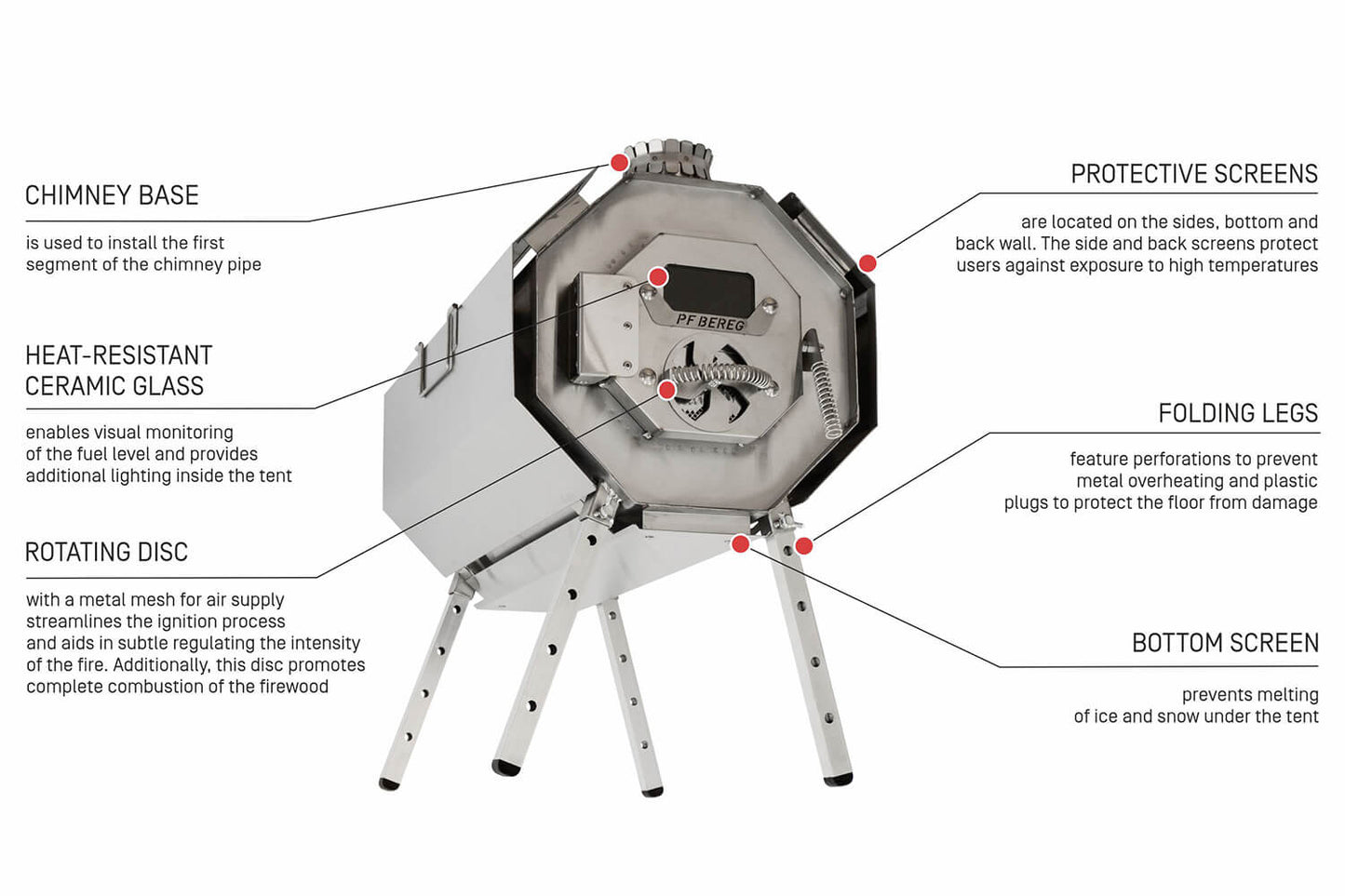 CHIMNEY BASE

is used to install the first segment of the chimney pipe

HEAT-RESISTANT CERAMIC GLASS

enables visual monitoring of the fuel level and provides additional lighting inside the tent

ROTATING DISC

with a metal mesh for air supply streamlines the ignition process and aids in subtle regulating the intensity of the fire. Additionally, this disc promotes complete combustion of the firewood

PF BEREG

PROTECTIVE SCREENS

are located on the sides, bottom and back wall. The side and back screens protect users against exposure to high temperatures

FOLDING LEGS

feature perforations to prevent metal overheating and plastic plugs to protect the floor from damage

BOTTOM SCREEN

prevents melting of ice and snow under the tent